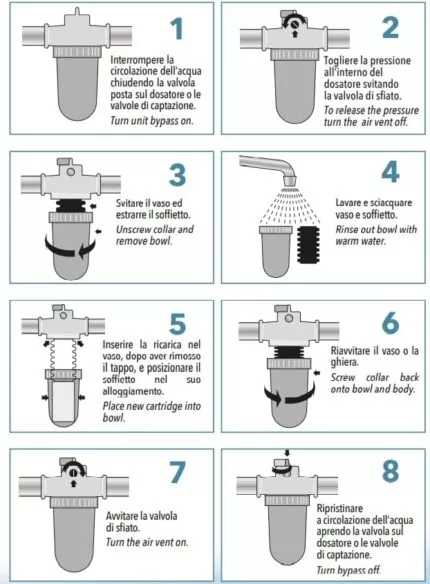 1
Interrompere la circolazione dell'acqua chiudendo la valvola posta sul dosatore o le valvole di captazione.
Turn unit bypass on.

2
Togliere la pressione all'interno del dosatore svitando la valvola di sfiato.
To release the pressure turn the air vent off.

3
Svitare il vaso ed estrarre il soffietto.
Unscrew collar and remove bowl.

4
Lavare e sciacquare vaso e soffietto.
Rinse out bowl with warm water.

5
Inserire la ricarica nel vaso, dopo aver rimosso il tappo, e posizionare il soffietto nel suo alloggiamento.
Place new cartridge into bowl.

6
Riavvitare il vaso o la ghiera.
Screw collar back onto bowl and body.

7
Avvitare la valvola di sfiato.
Turn the air vent on.

8
Ripristinare a circolazione dell'acqua aprendo la valvola sul dosatore o le valvole di captazione.
Turn bypass off.