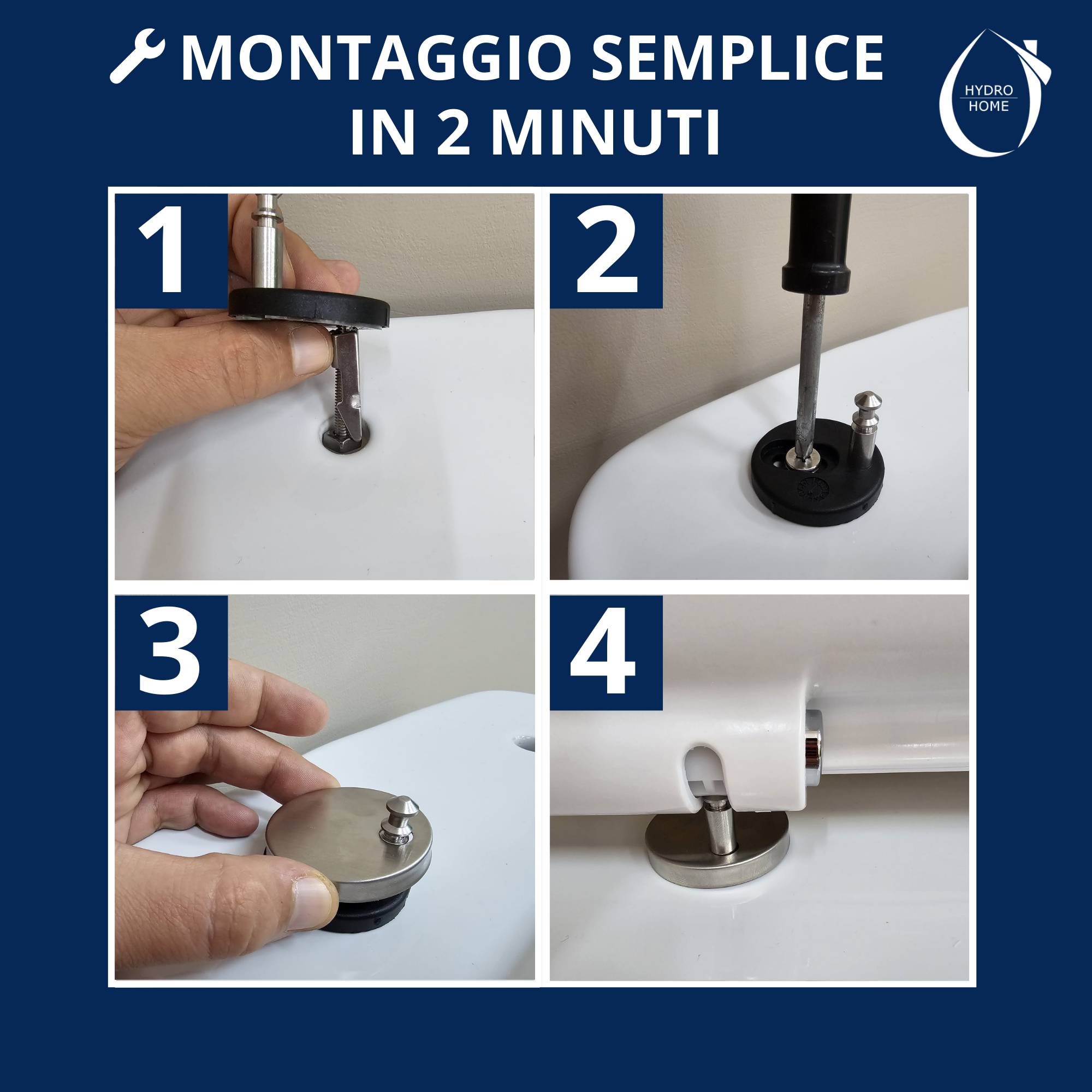 MONTAGGIO SEMPLICE IN 2 MINUTI

HYDRO HOME

1

2

3

4