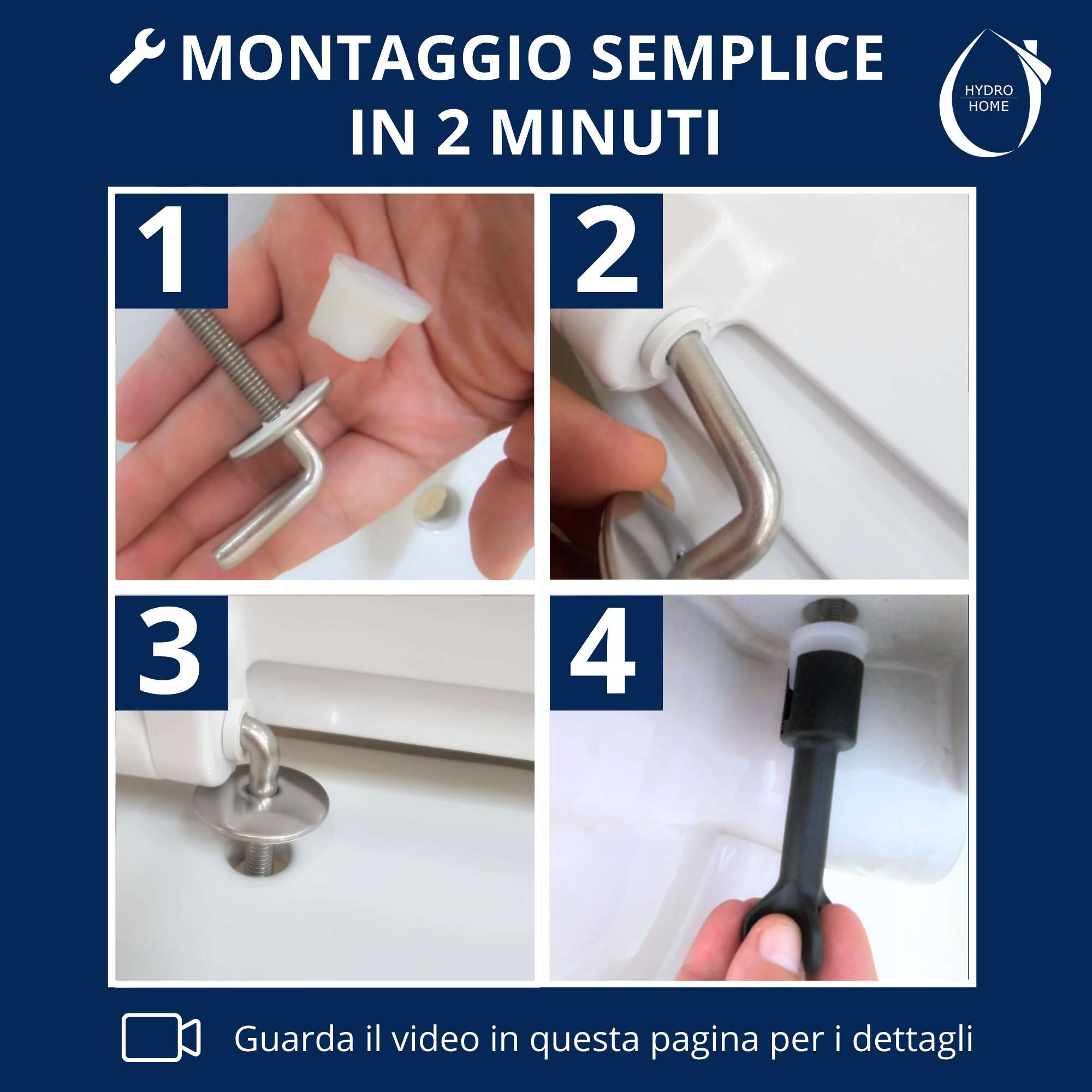 MONTAGGIO SEMPLICE IN 2 MINUTI

HYDRO HOME

1

2

3

4

Guarda il video in questa pagina per i dettagli