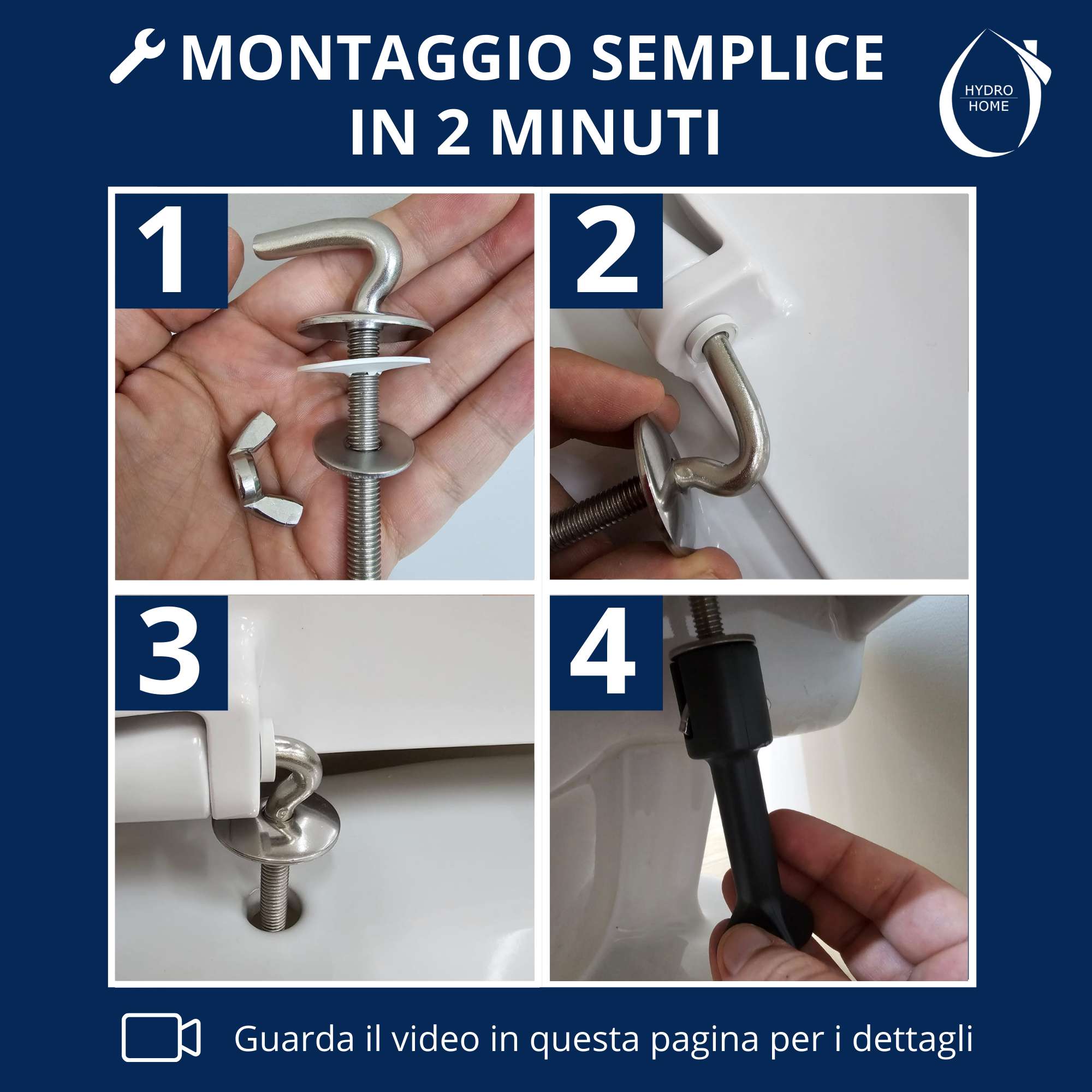 MONTAGGIO SEMPLICE IN 2 MINUTI

HYDRO HOME

1

2

3

4

Guarda il video in questa pagina per i dettagli