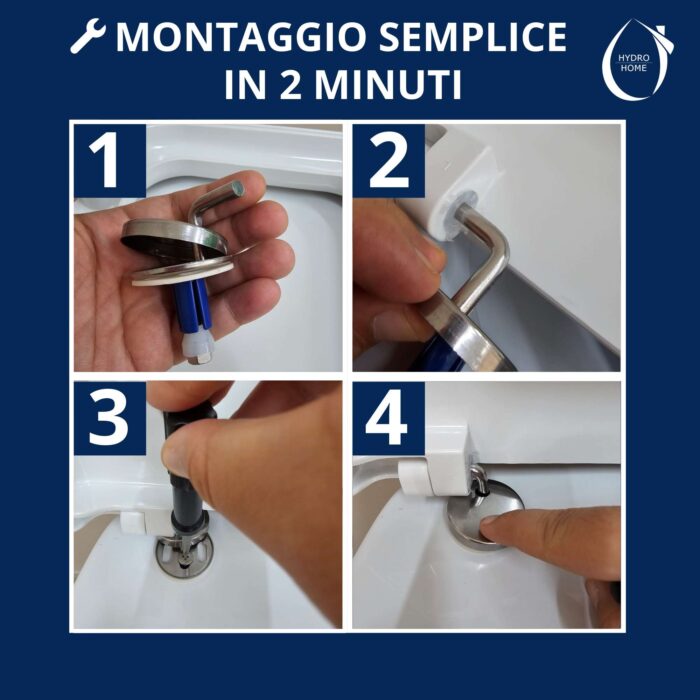 MONTAGGIO SEMPLICE IN 2 MINUTI

HYDRO HOME

1

2

3

4