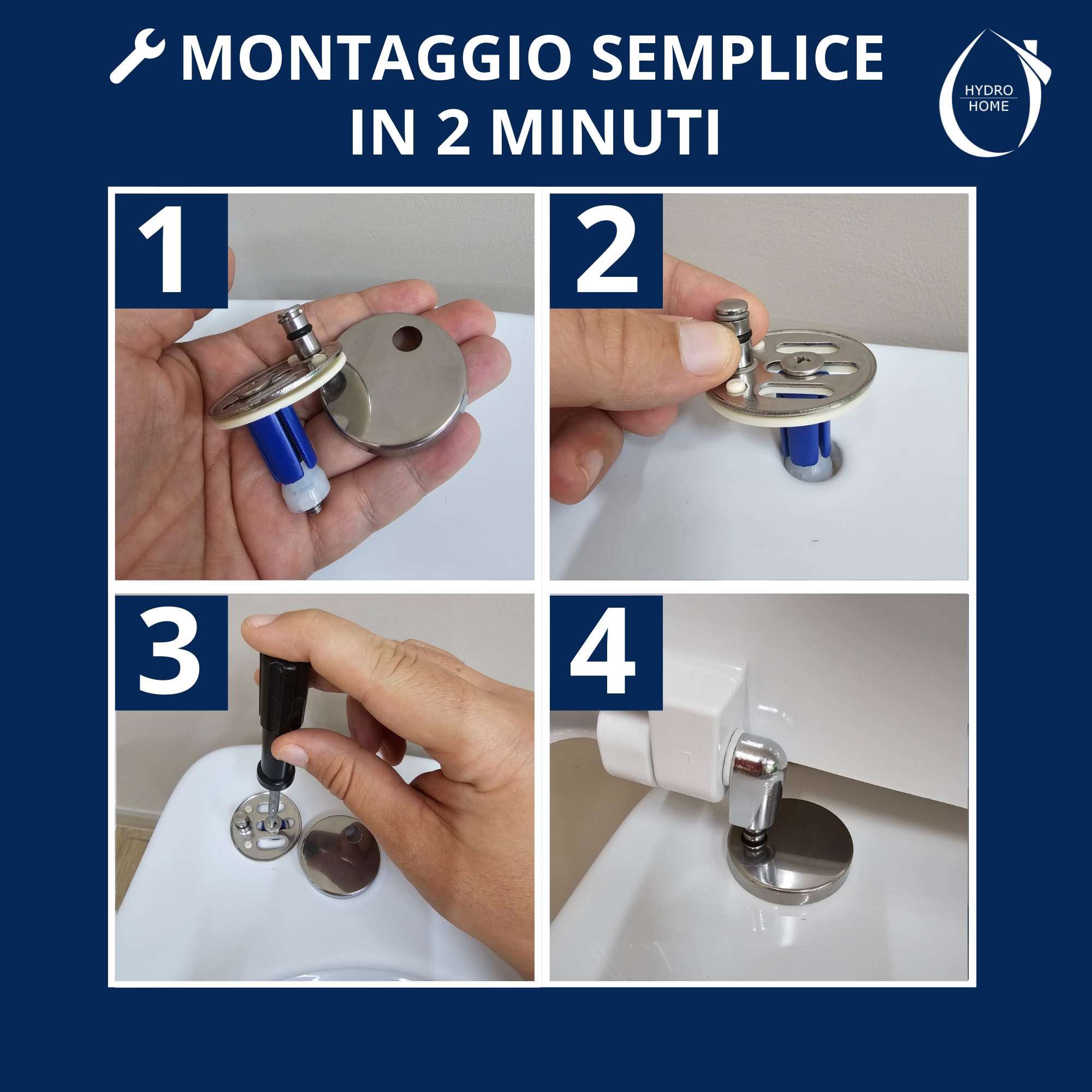 MONTAGGIO SEMPLICE IN 2 MINUTI

HYDRO HOME

1

2

3

4