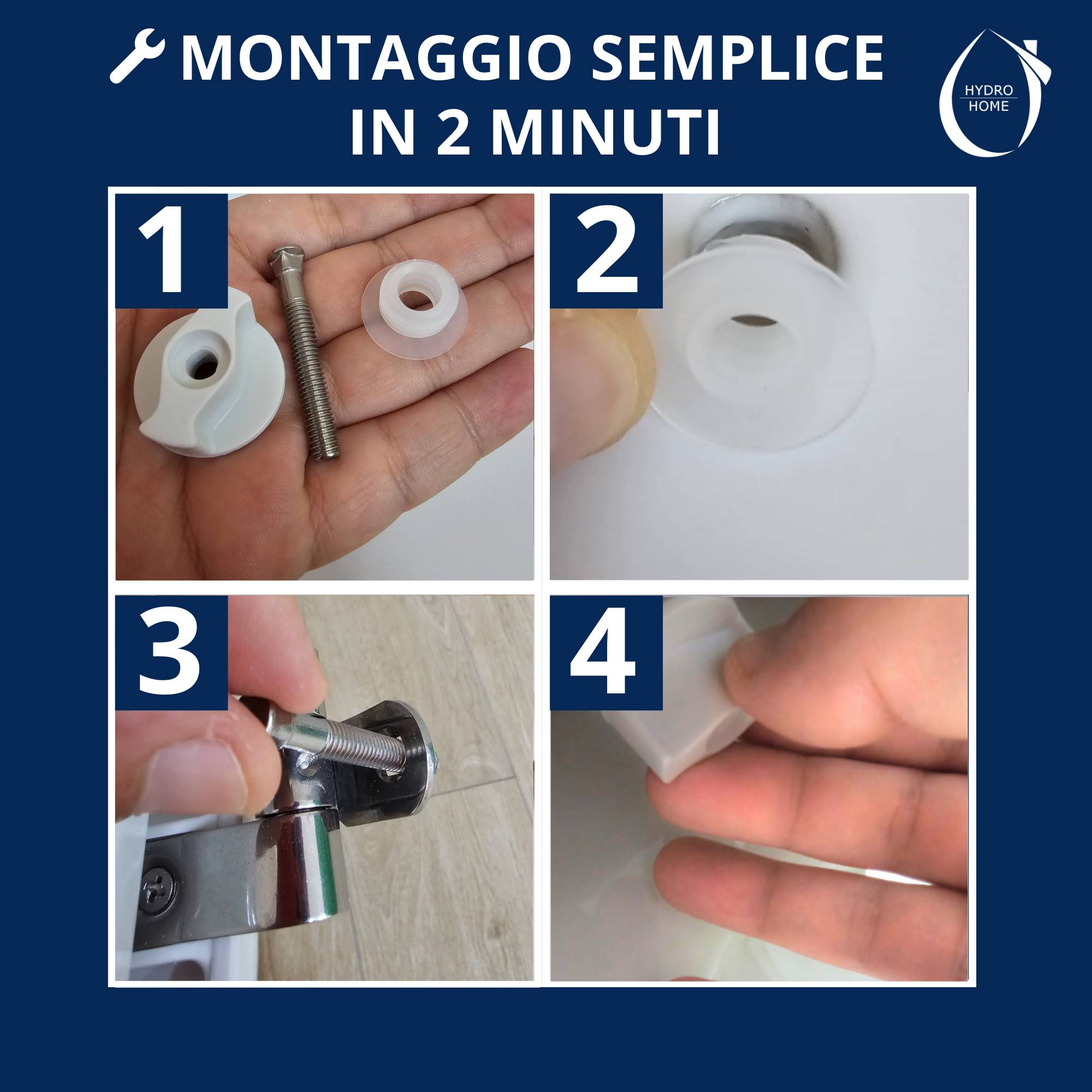 MONTAGGIO SEMPLICE IN 2 MINUTI

HYDRO HOME

1

2

3

4