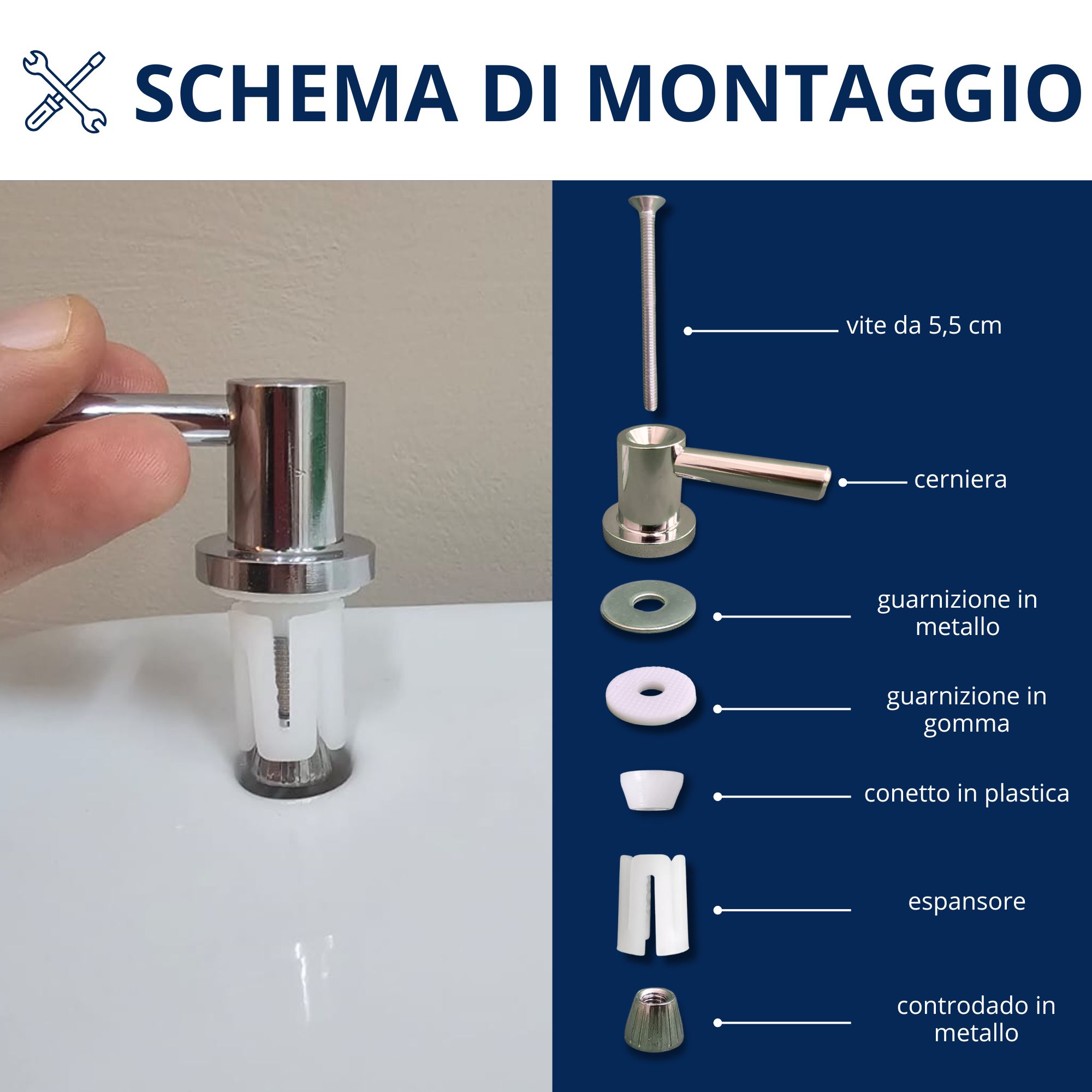 SCHEMA DI MONTAGGIO

vite da 5,5 cm

cerniera

guarnizione in metallo

guarnizione in gomma

conetto in plastica

espansore

controdado in metallo