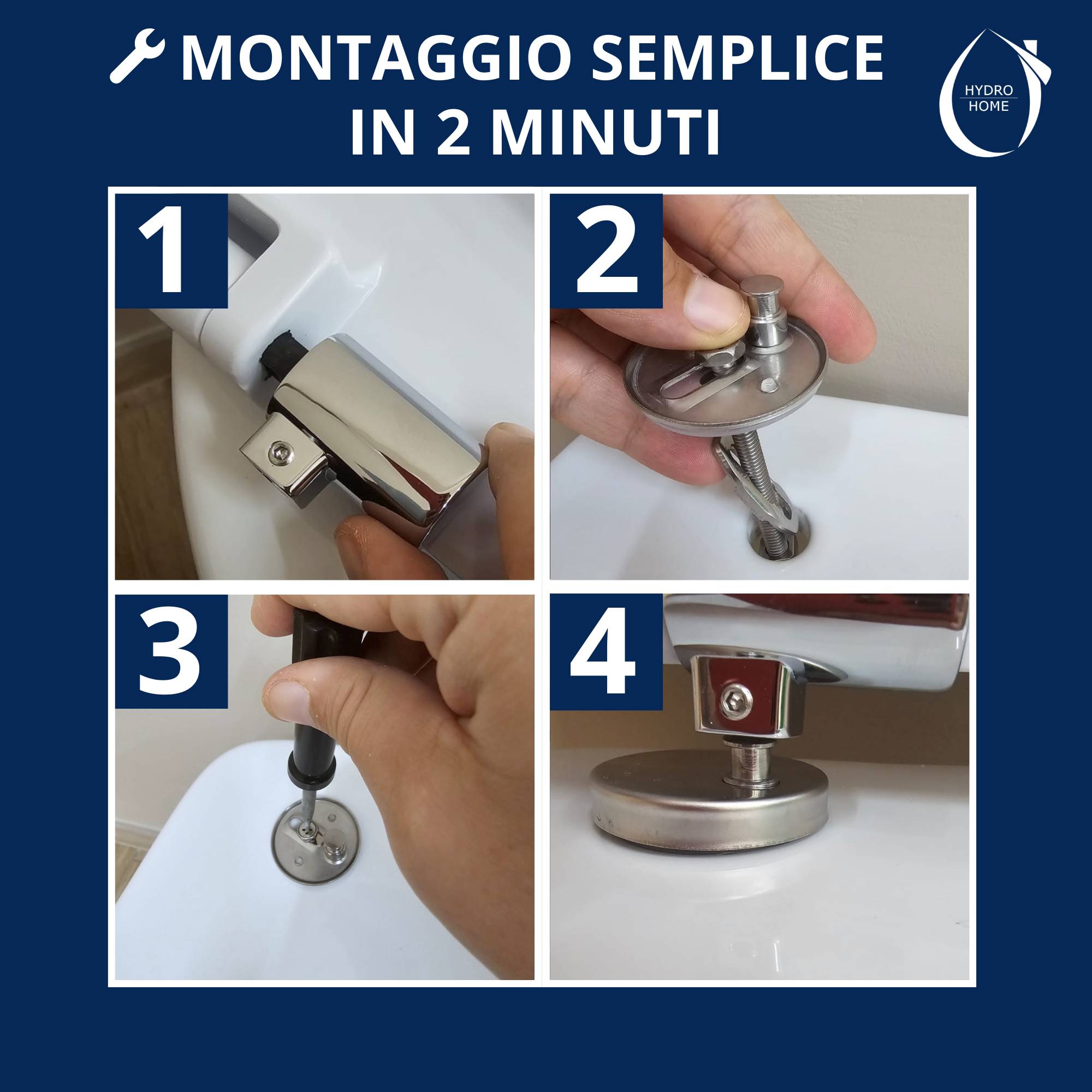 MONTAGGIO SEMPLICE IN 2 MINUTI

HYDRO HOME

1

2

3

4