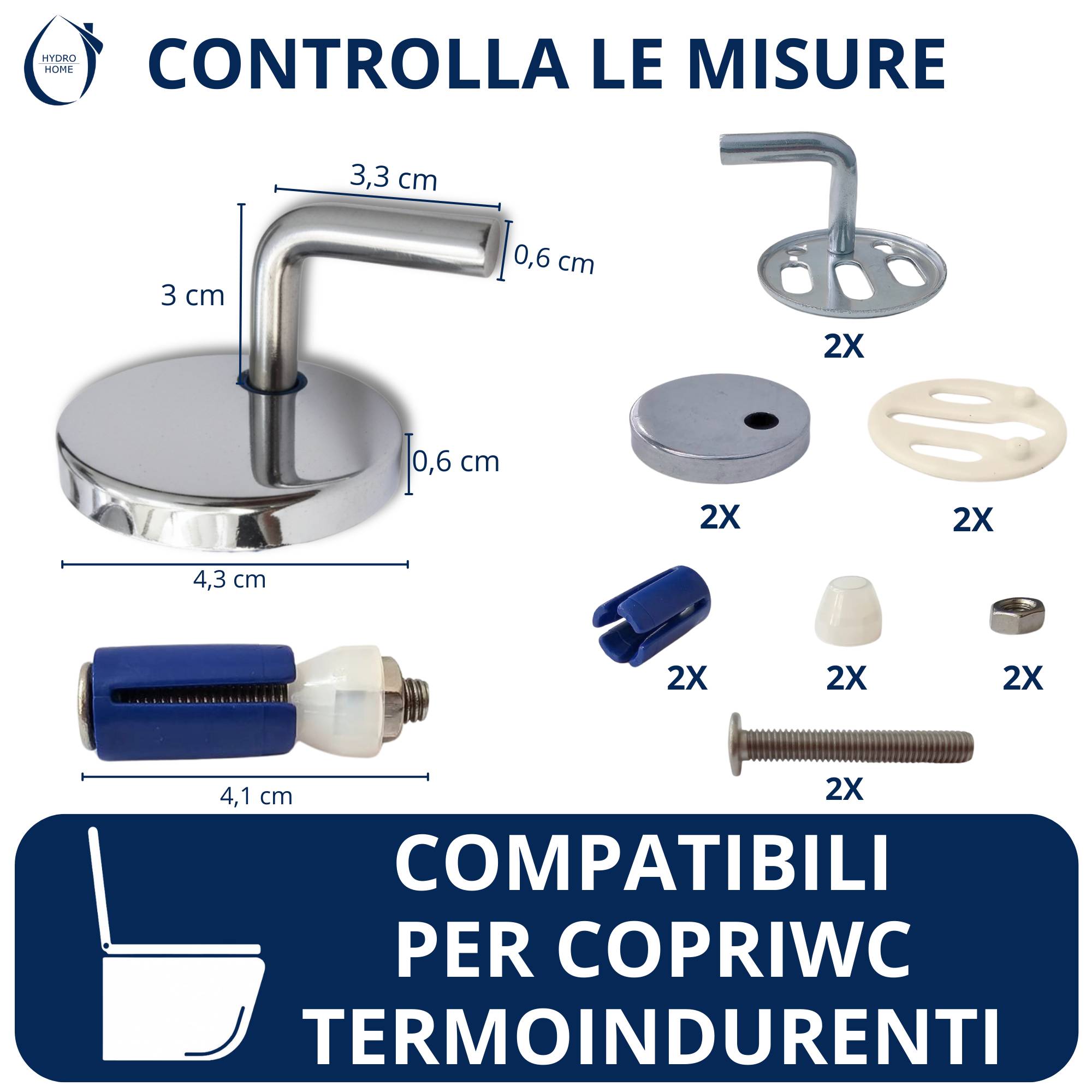 HYDRO HOME

CONTROLLA LE MISURE

3,3 cm

0,6 cm

3 cm

0,6 cm

4,3 cm

4,1 cm

2X

2X

2X

2X

2X

2X

2X

COMPATIBILI PER COPRIWC TERMOINDURENTI