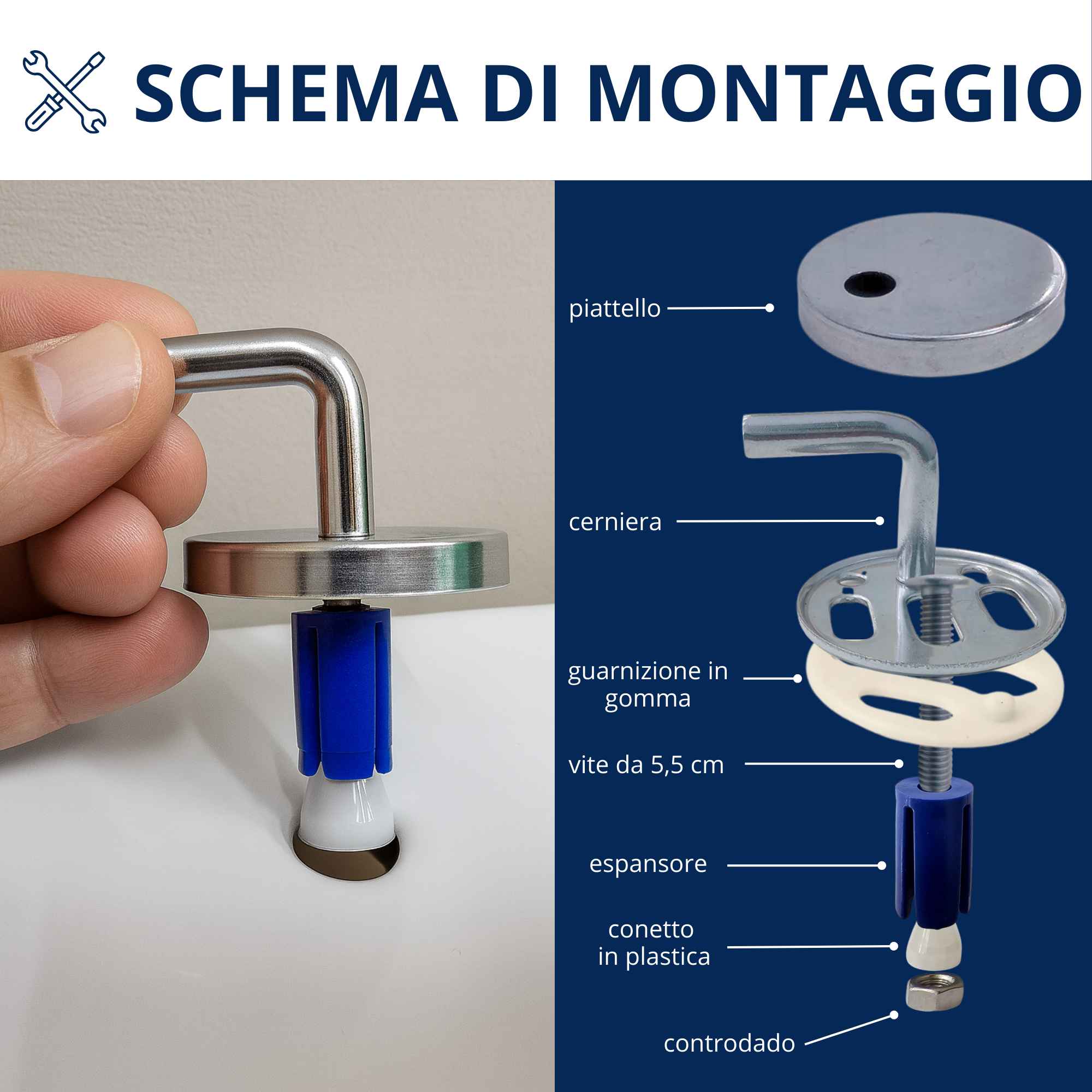 SCHEMA DI MONTAGGIO

piattello

cerniera

guarnizione in gomma

vite da 5,5 cm

espansore

conetto in plastica

controdado