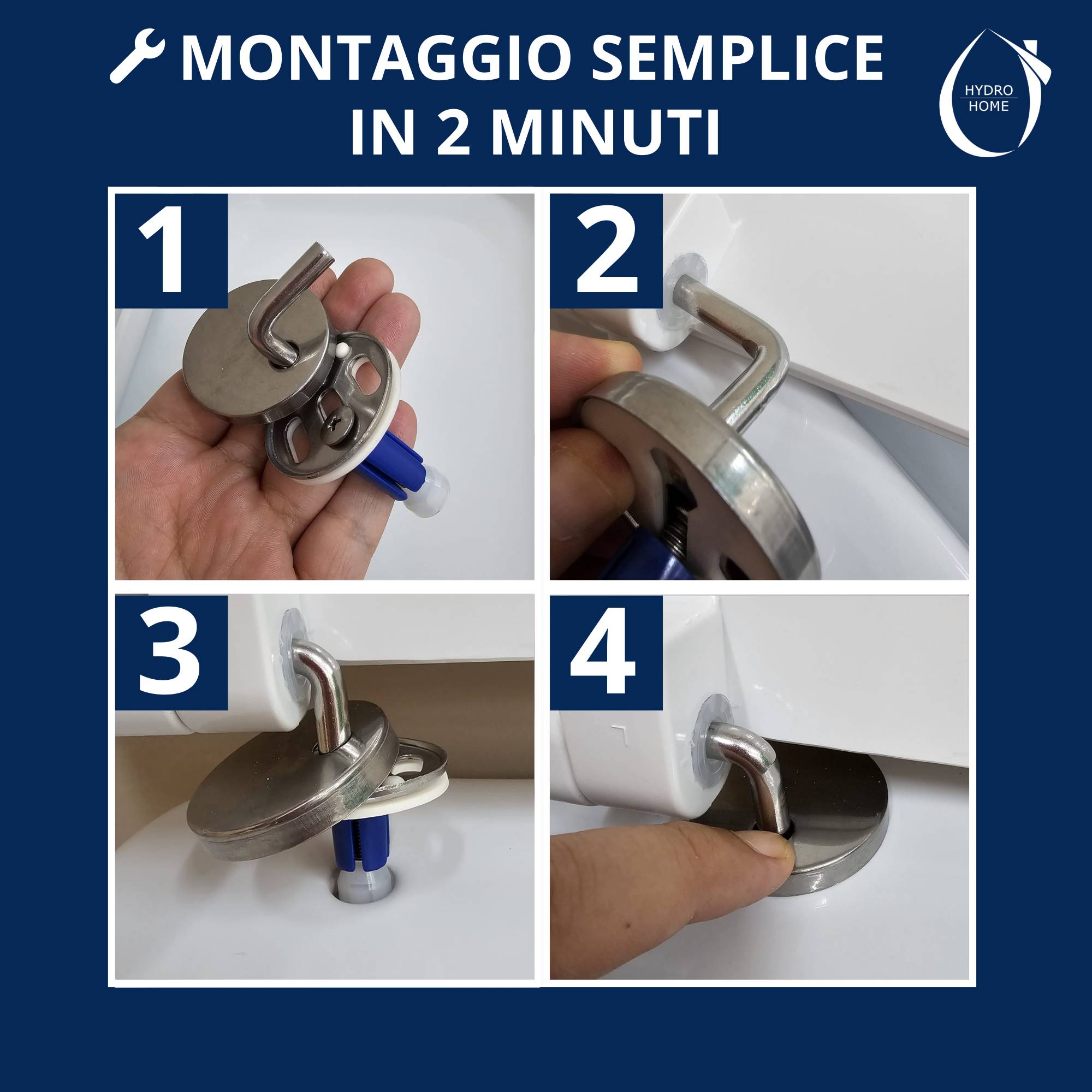 MONTAGGIO SEMPLICE IN 2 MINUTI

HYDRO HOME

1

2

3

4