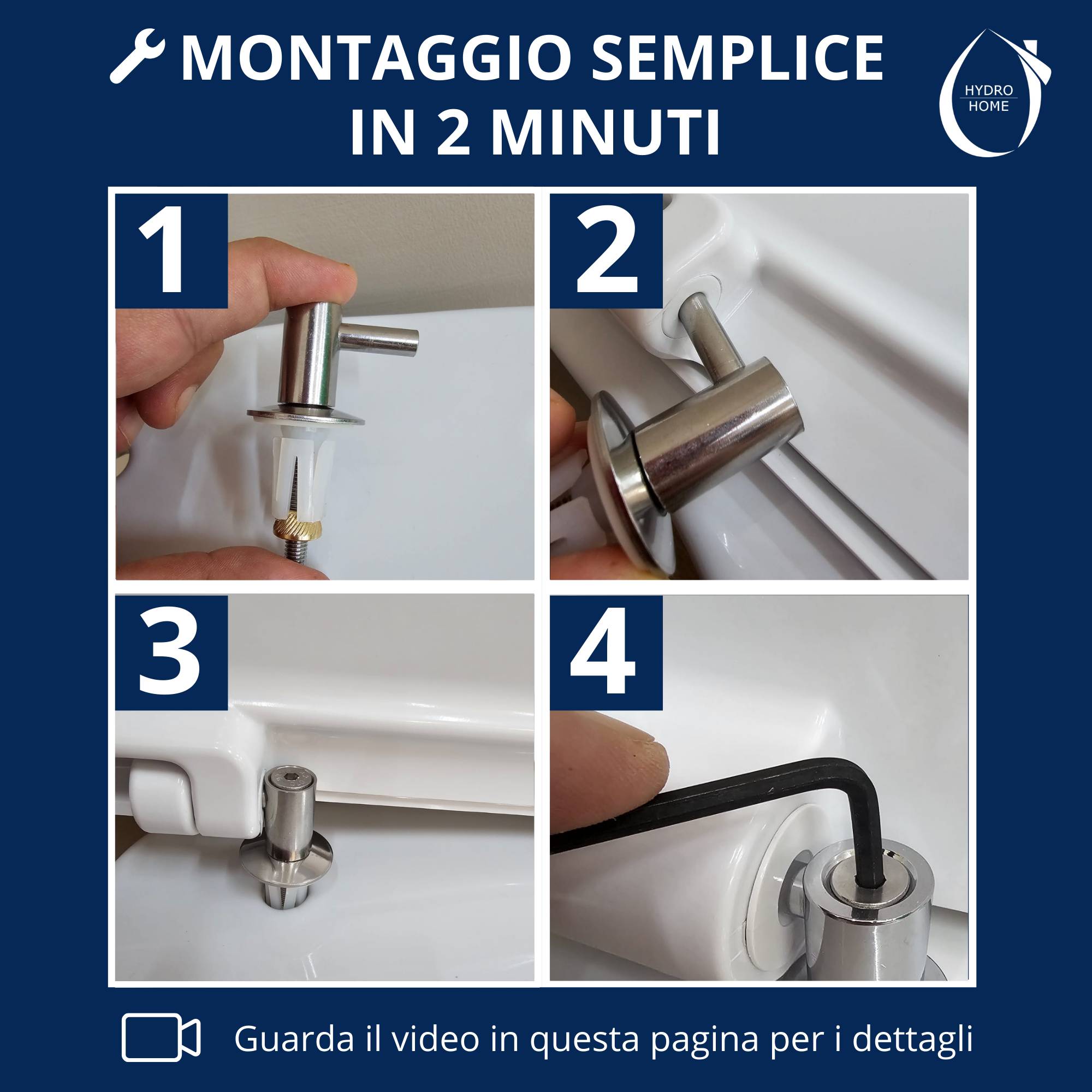 MONTAGGIO SEMPLICE IN 2 MINUTI

HYDRO HOME

1

2

3

4

Guarda il video in questa pagina per i dettagli