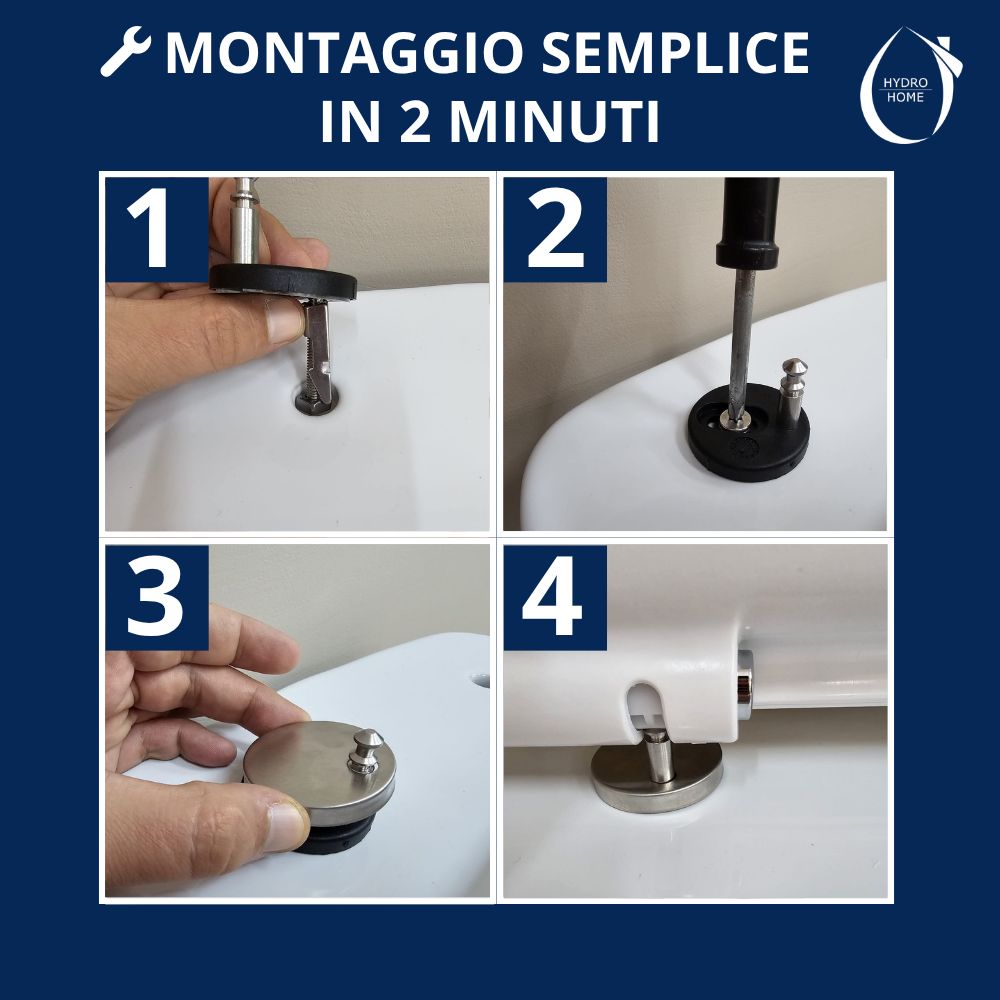 MONTAGGIO SEMPLICE IN 2 MINUTI

HYDRO HOME

1

2

3

4