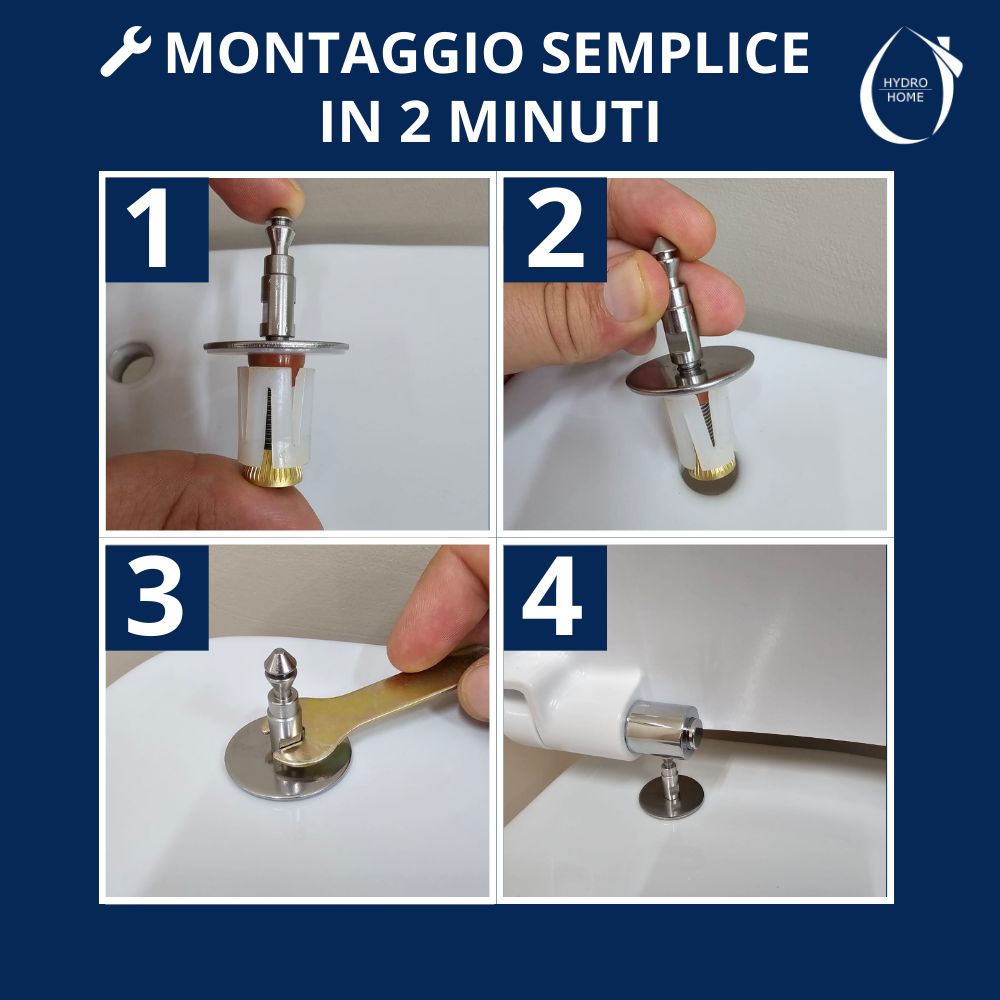 MONTAGGIO SEMPLICE IN 2 MINUTI

HYDRO HOME

1

2

3

4