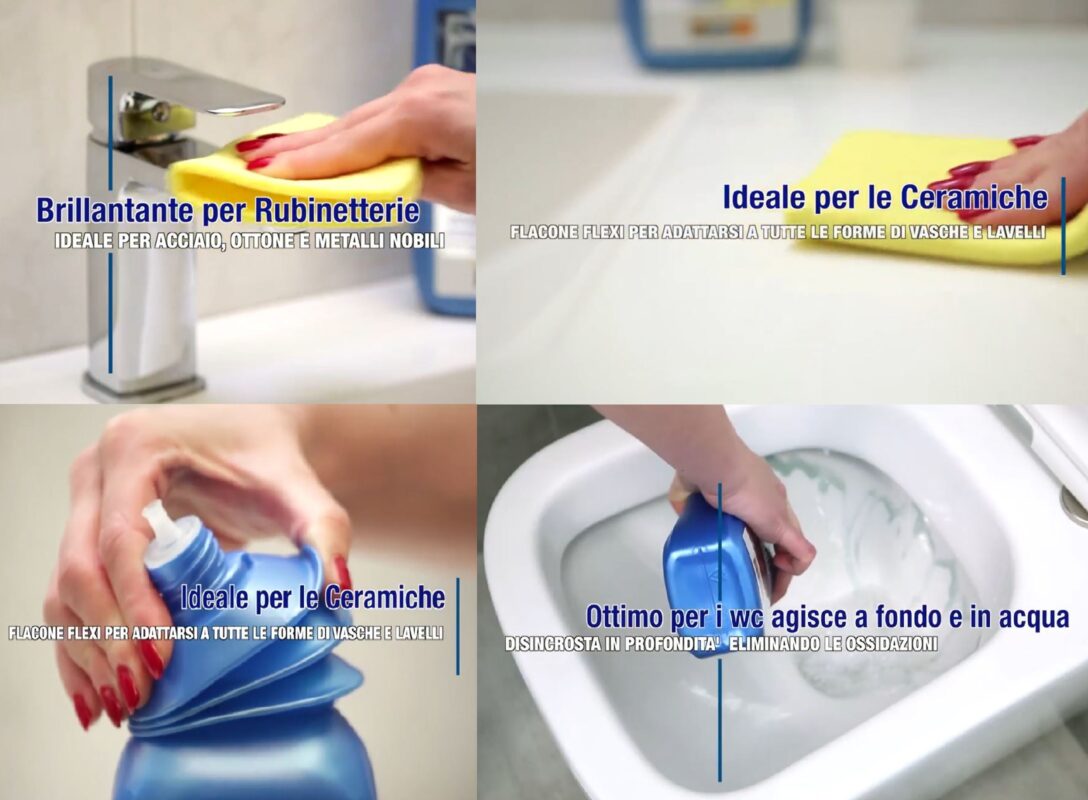 Brillantante per Rubinetterie
IDEALE PER ACCIAIO, OTTONE E METALLI NOBILI

Ideale per le Ceramiche
FLACONE FLEXI PER ADATTARSI A TUTTE LE FORME DI VASCHE E LAVELLI

Ideale per le Ceramiche
FLACONE FLEXI PER ADATTARSI A TUTTE LE FORME DI VASCHE E LAVELLI

Ottimo per i wc agisce a fondo e in acqua
DISINCROSTA IN PROFONDITA' ELIMINANDO LE OSSIDAZIONI