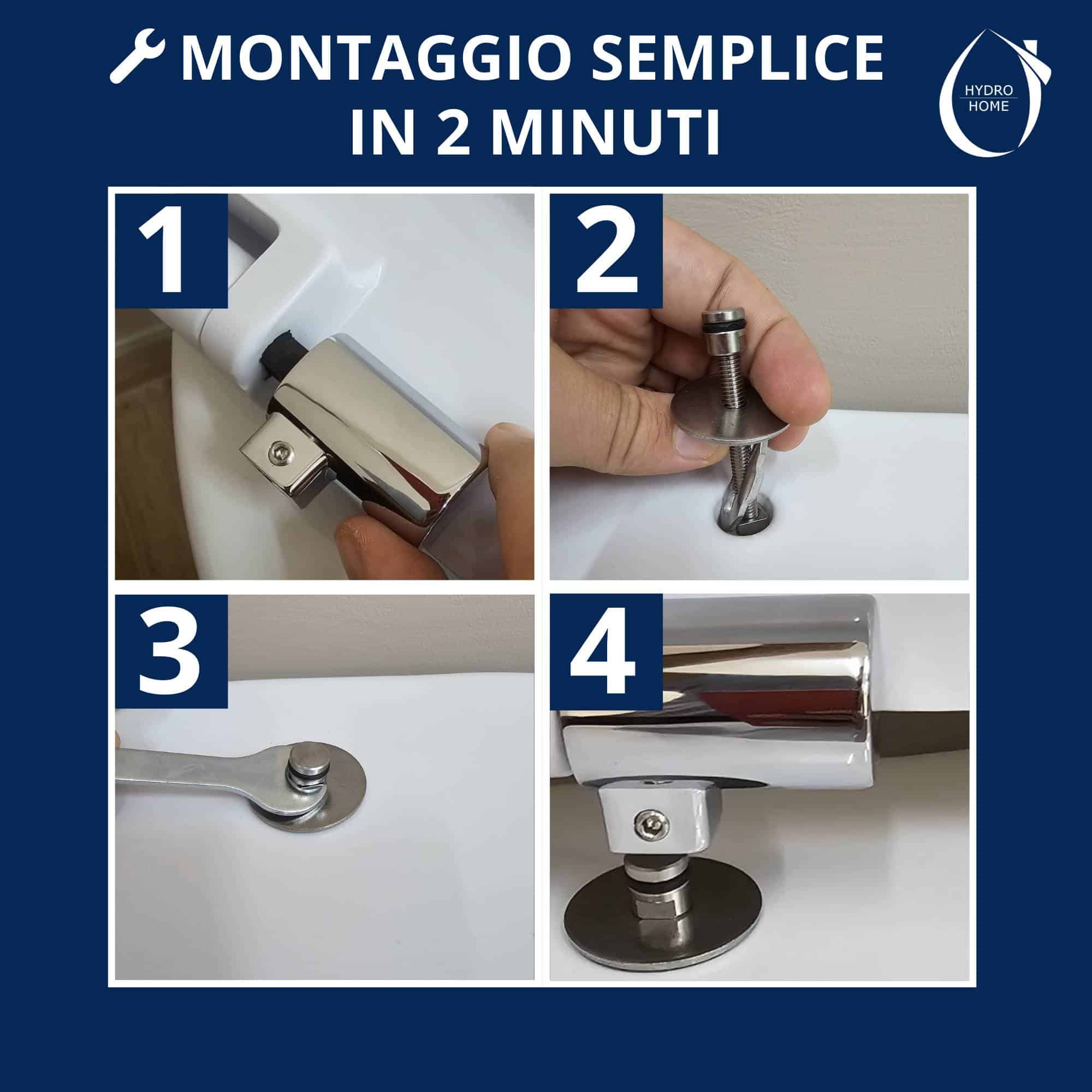 MONTAGGIO SEMPLICE IN 2 MINUTI

HYDRO HOME

1

2

3

4