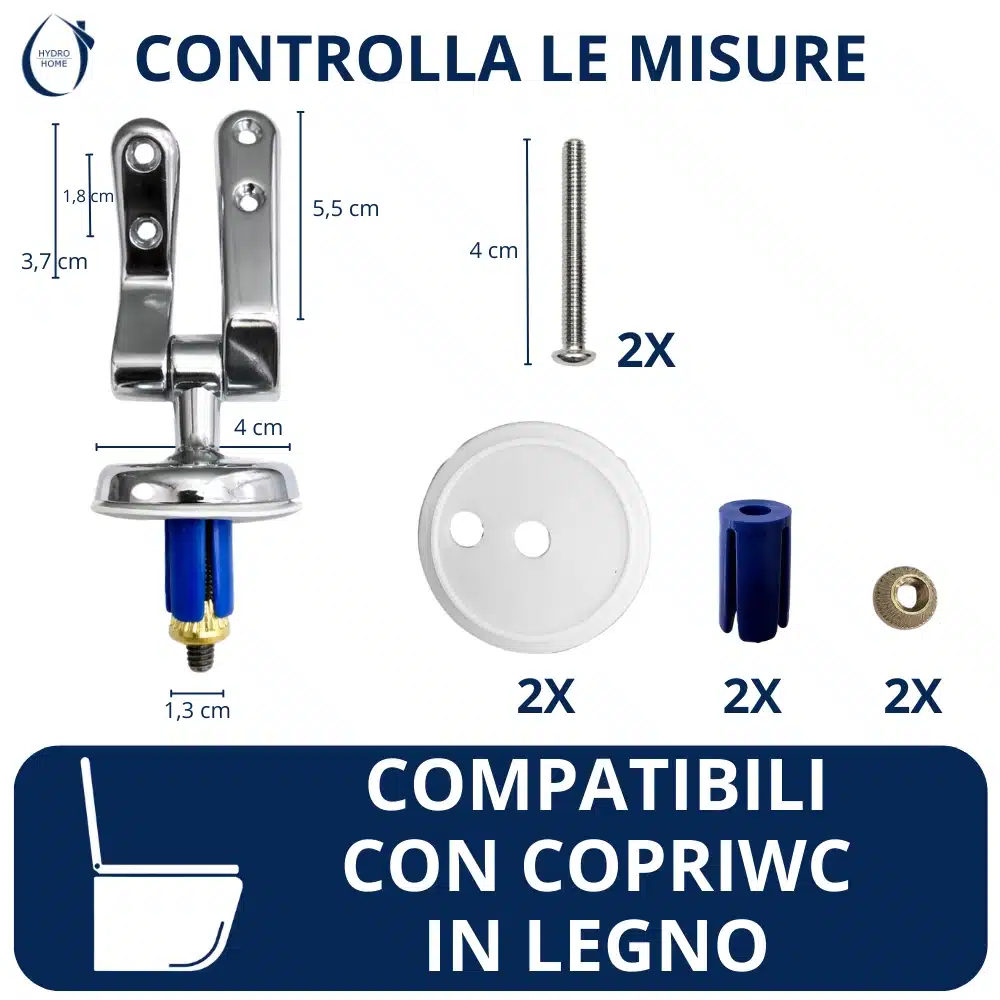 HYDRO HOME

CONTROLLA LE MISURE

1,8 cm
3,7 cm
5,5 cm
4 cm
1,3 cm

4 cm
2X

2X
2X
2X

COMPATIBILI CON COPRIWC IN LEGNO