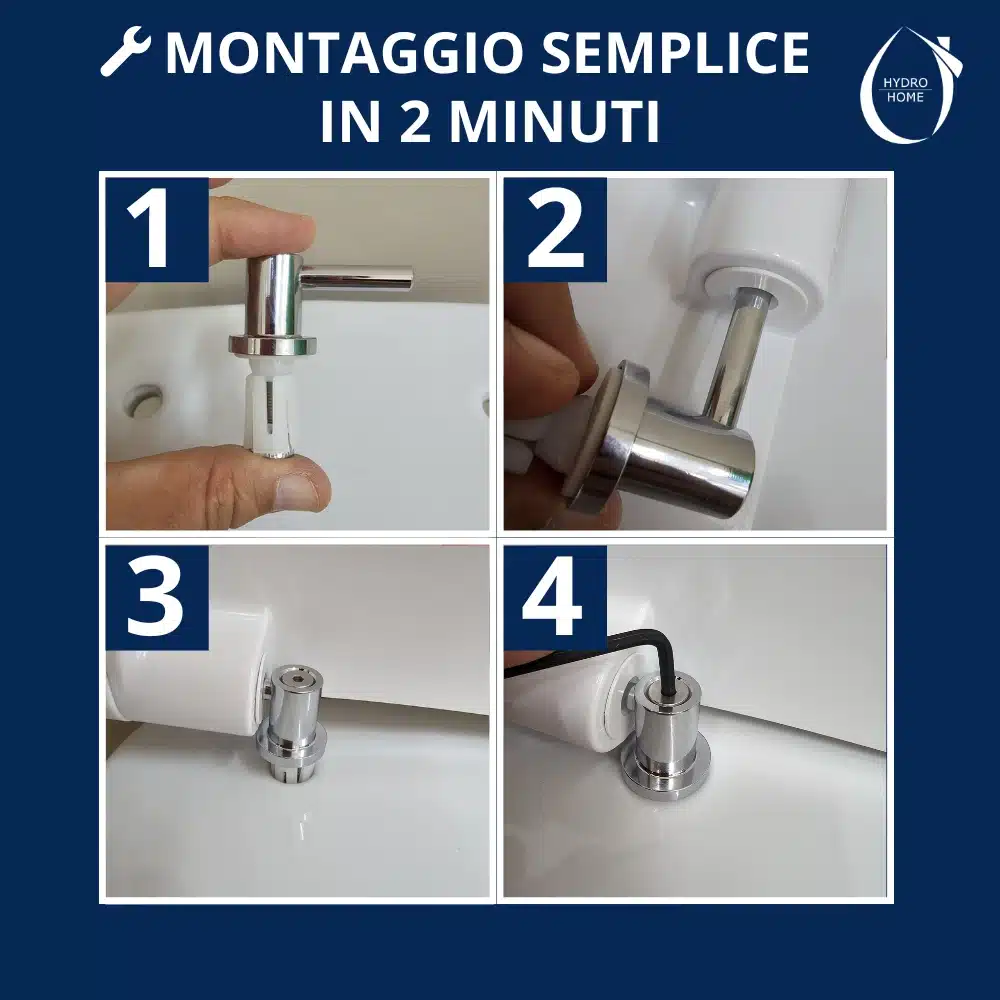 MONTAGGIO SEMPLICE IN 2 MINUTI

HYDRO HOME

1

2

3

4